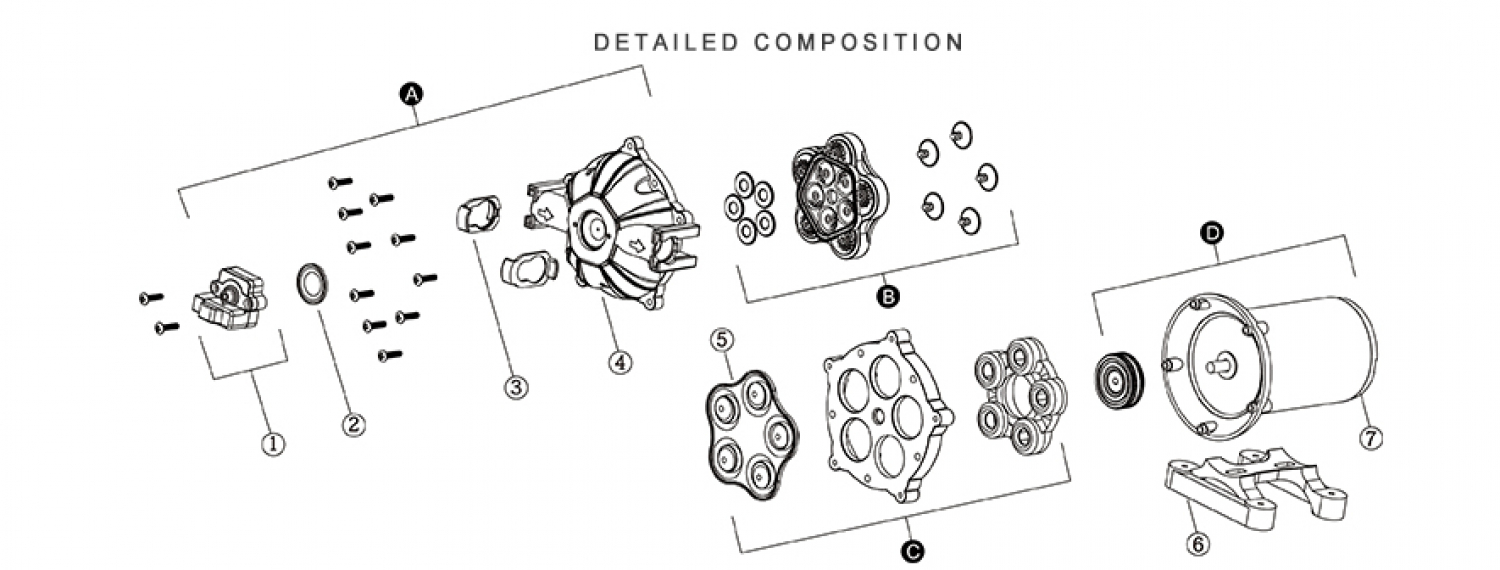 DETAILED COMPOSITION

A

B

D

1

2

3

4

5

C

6

7