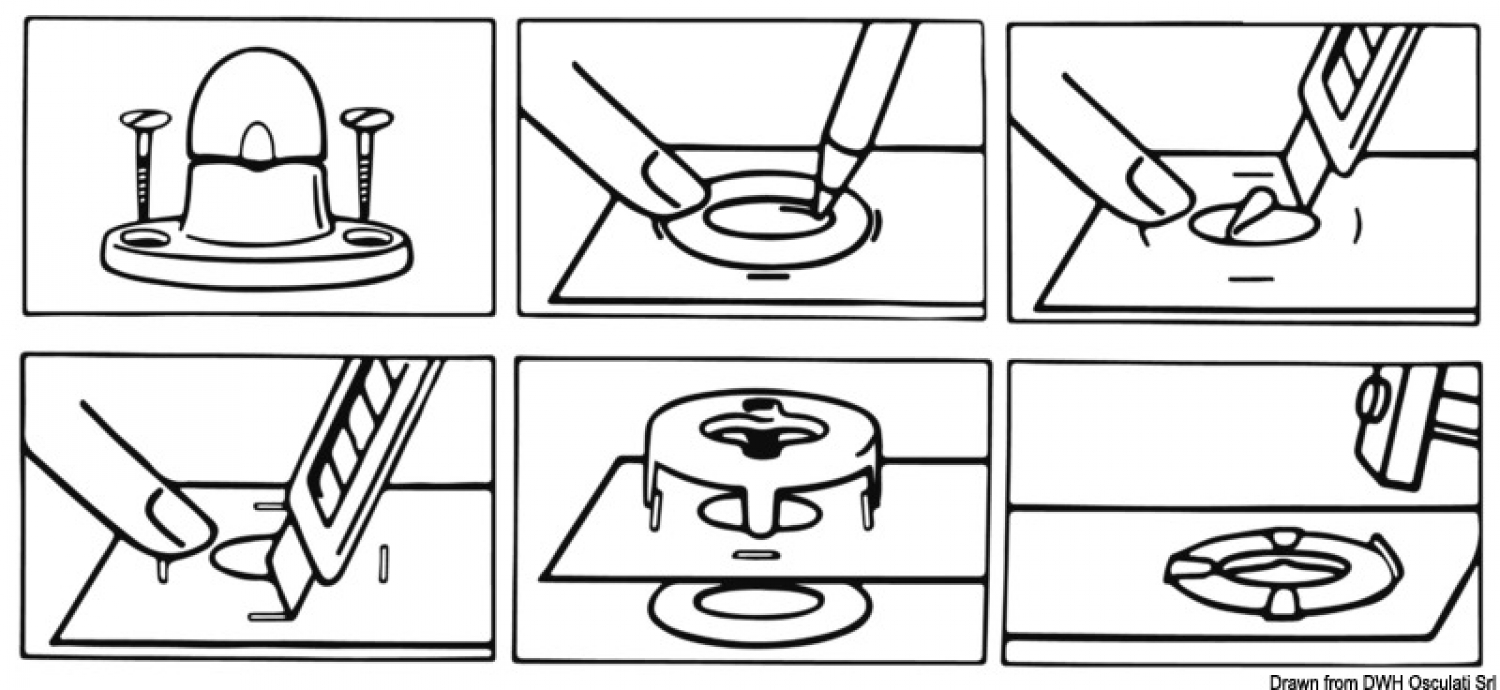 Drawn from DWH Osculati Srl