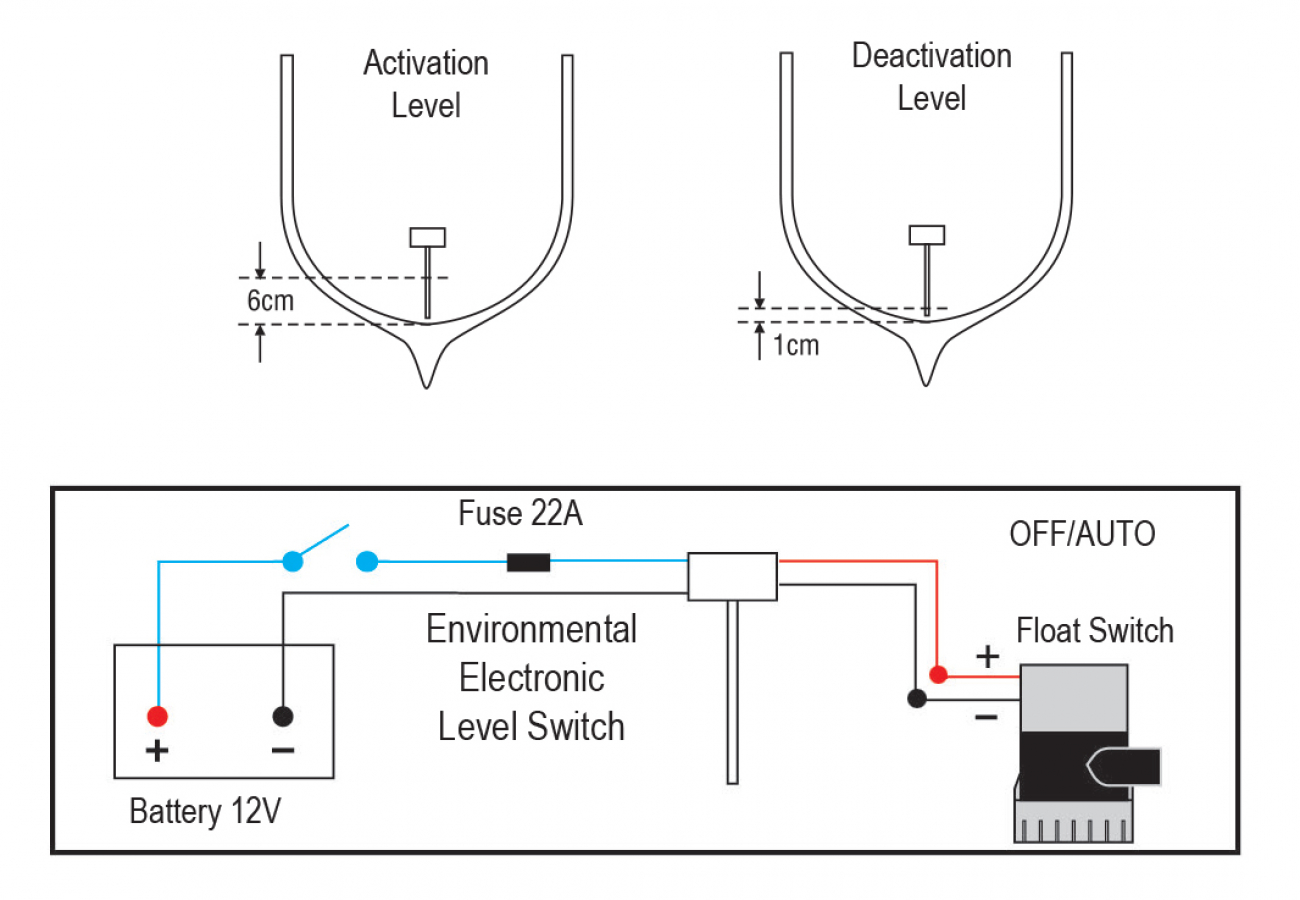 Activation Level

6cm

Deactivation Level

1cm

Fuse 22A

OFF/AUTO

Environmental Electronic Level Switch

Float Switch

+

−

+

−

Battery 12V