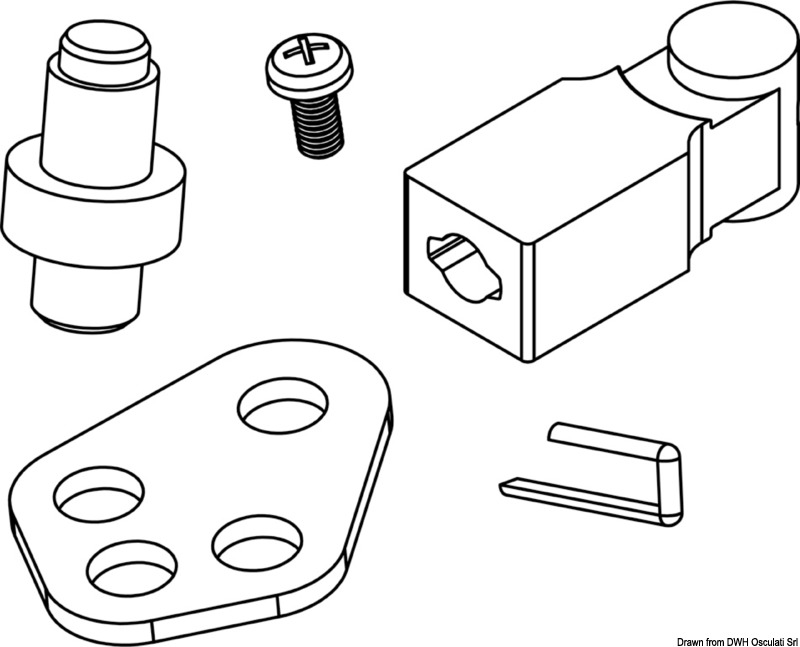 Drawn from DWH Osculati Srl