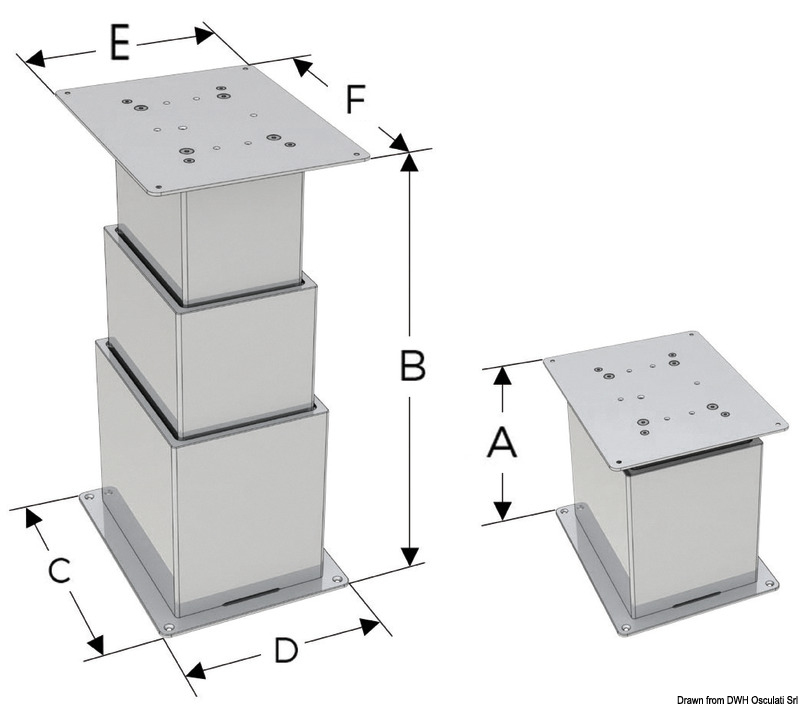 E
F
B
A
C
D
Drawn from DWH Osculati Srl