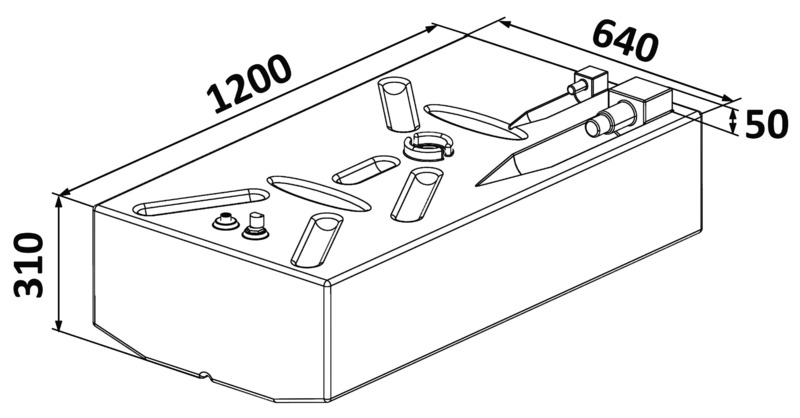 1200
640
50
310